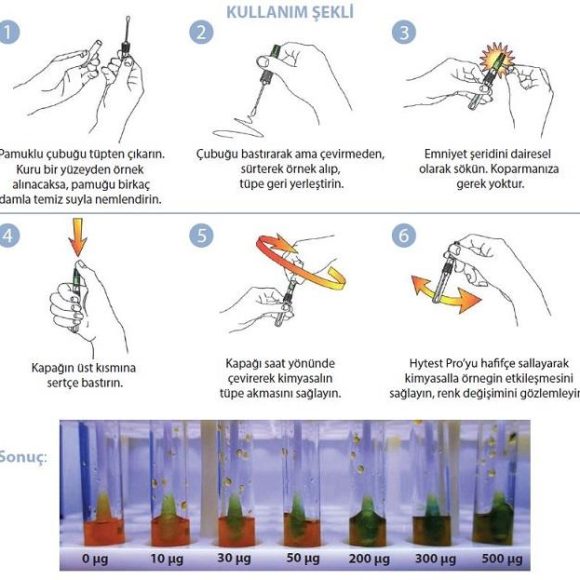 KULLANIM ŞEKLİ

1

Pamuklu çubuğu tüpten çıkarın. Kuru bir yüzeyden örnek alınacaksa, pamuğu birkaç damla temiz suyla nemlendirin.

2

Çubuğu bastırarak ama çevirmeden, sürterek örnek alıp, tüpe geri yerleştirin.

3

Emniyet şeridini dairesel olarak sökün. Koparmanıza gerek yoktur.

4

Kapağın üst kısmına sertçe bastırın.

5

Kapağı saat yönünde çevirerek kimyasalın tüpe akmasını sağlayın.

6

Hytest Pro'yu hafifçe sallayarak kimyasalla örneğin etkileşmesini sağlayın, renk değişimini gözlemleyin

Sonuç:

0 µg 10 µg 30 µg 50 µg 200 µg 300 µg 500 µg